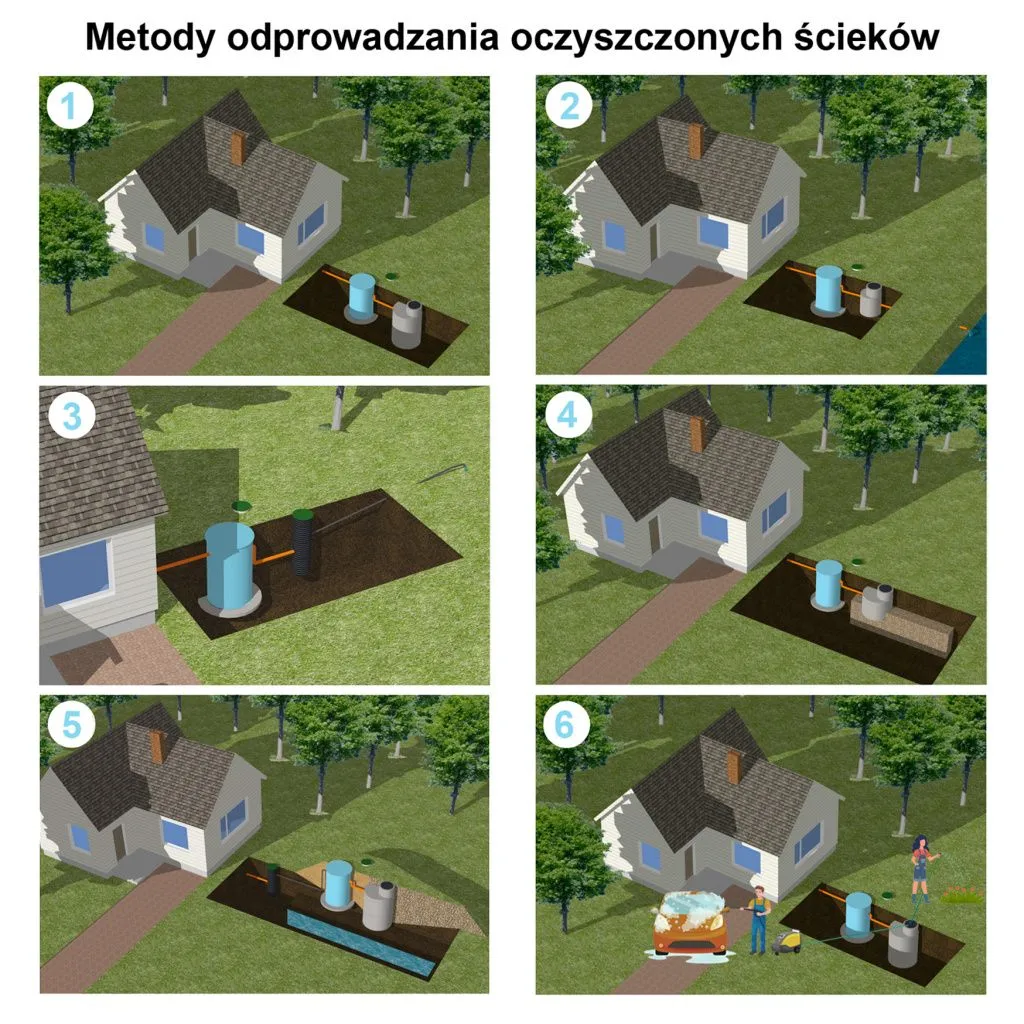 Metody odprowadzania oczyszczonych ścieków

1

2

3

4

5

6